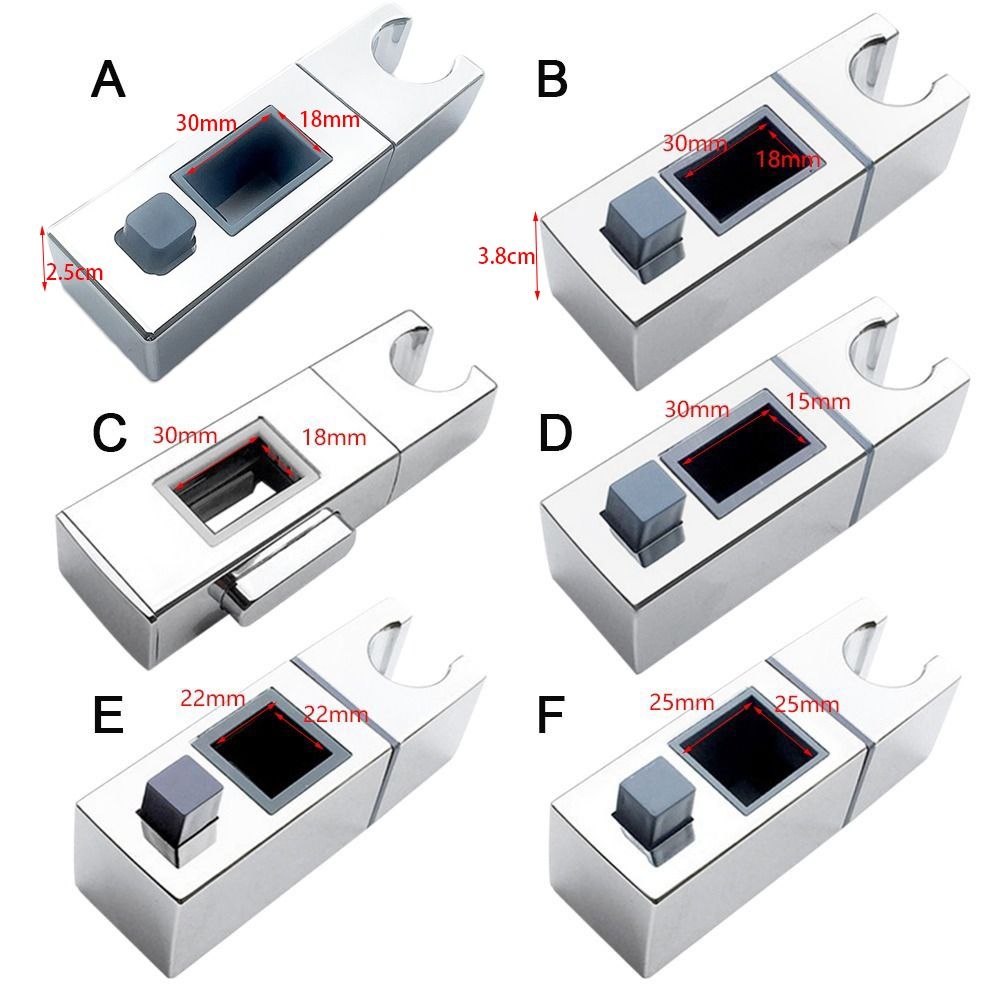 A

30mm 18mm

2.5cm

B

30mm 18mm

3.8cm

C

30mm 18mm

D

30mm 15mm

E

22mm 22mm

F

25mm 25mm